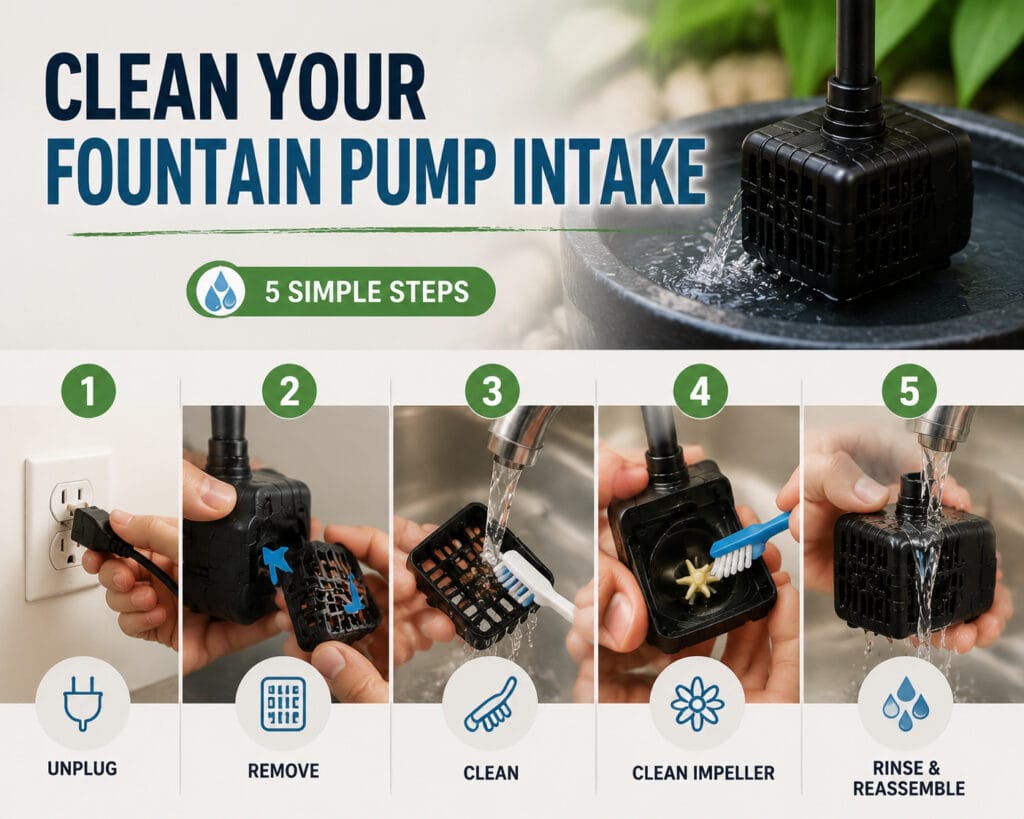 CLEAN YOUR
FOUNTAIN PUMP INTAKE

5 SIMPLE STEPS

1

UNPLUG

2

REMOVE

3

CLEAN

4

CLEAN IMPELLER

5

RINSE &
REASSEMBLE